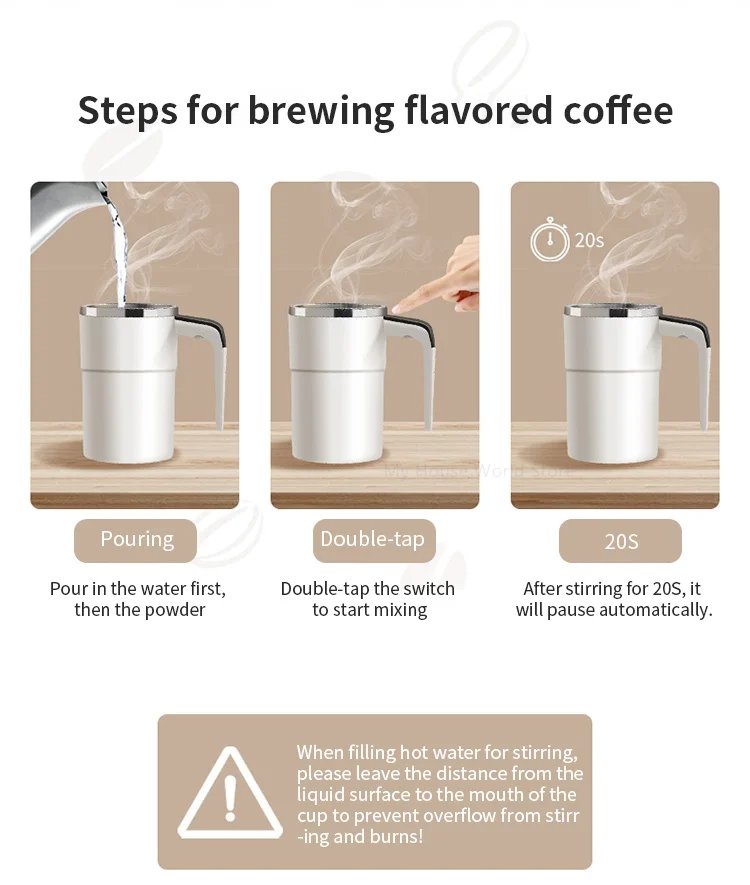 Steps for brewing flavored coffee

20s

My House World Store

Pouring

Pour in the water first, then the powder

Double-tap

Double-tap the switch to start mixing

20S

After stirring for 20S, it will pause automatically.

When filling hot water for stirring, please leave the distance from the liquid surface to the mouth of the cup to prevent overflow from stirring and burns!