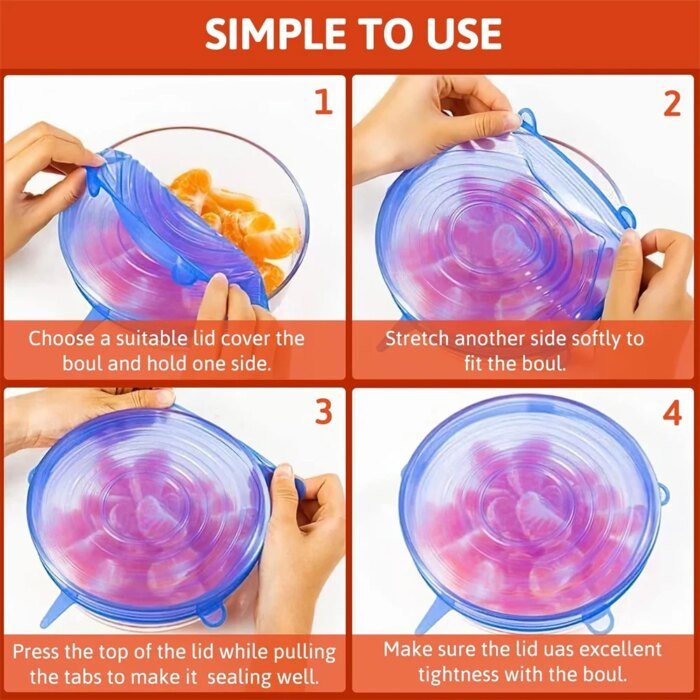 SIMPLE TO USE

1

Choose a suitable lid cover the boul and hold one side.

2

Stretch another side softly to fit the boul.

3

Press the top of the lid while pulling the tabs to make it sealing well.

4

Make sure the lid uas excellent tightness with the boul.